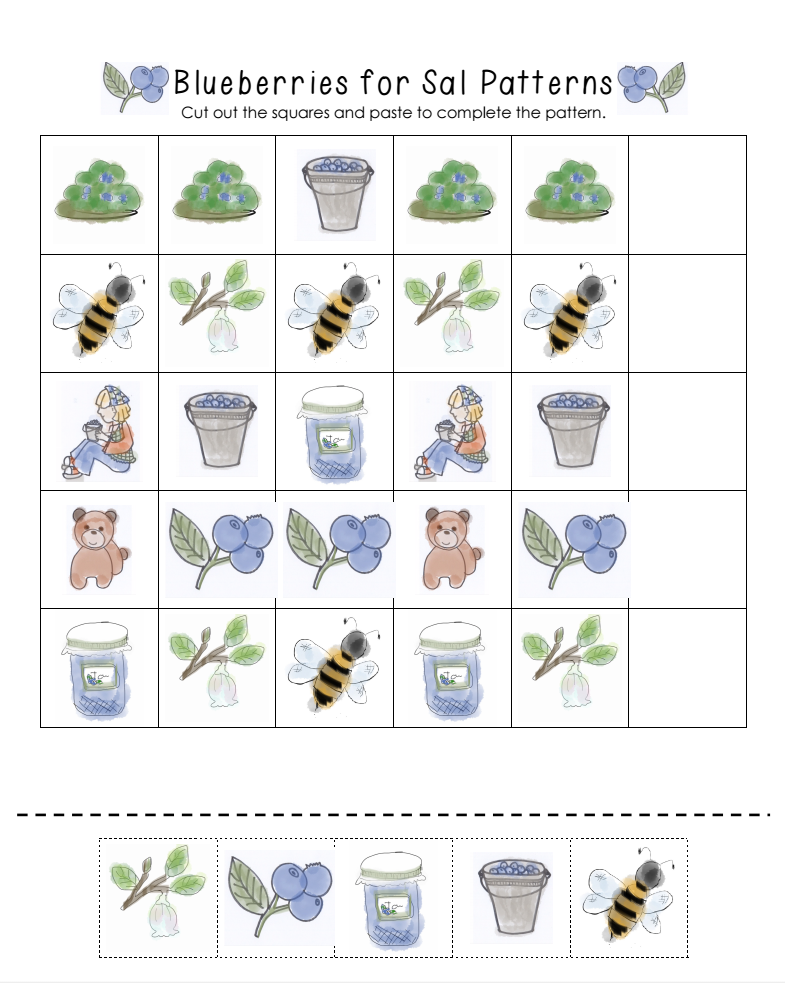 Blueberries for Sal Patterns
Cut out the squares and paste to complete the pattern.